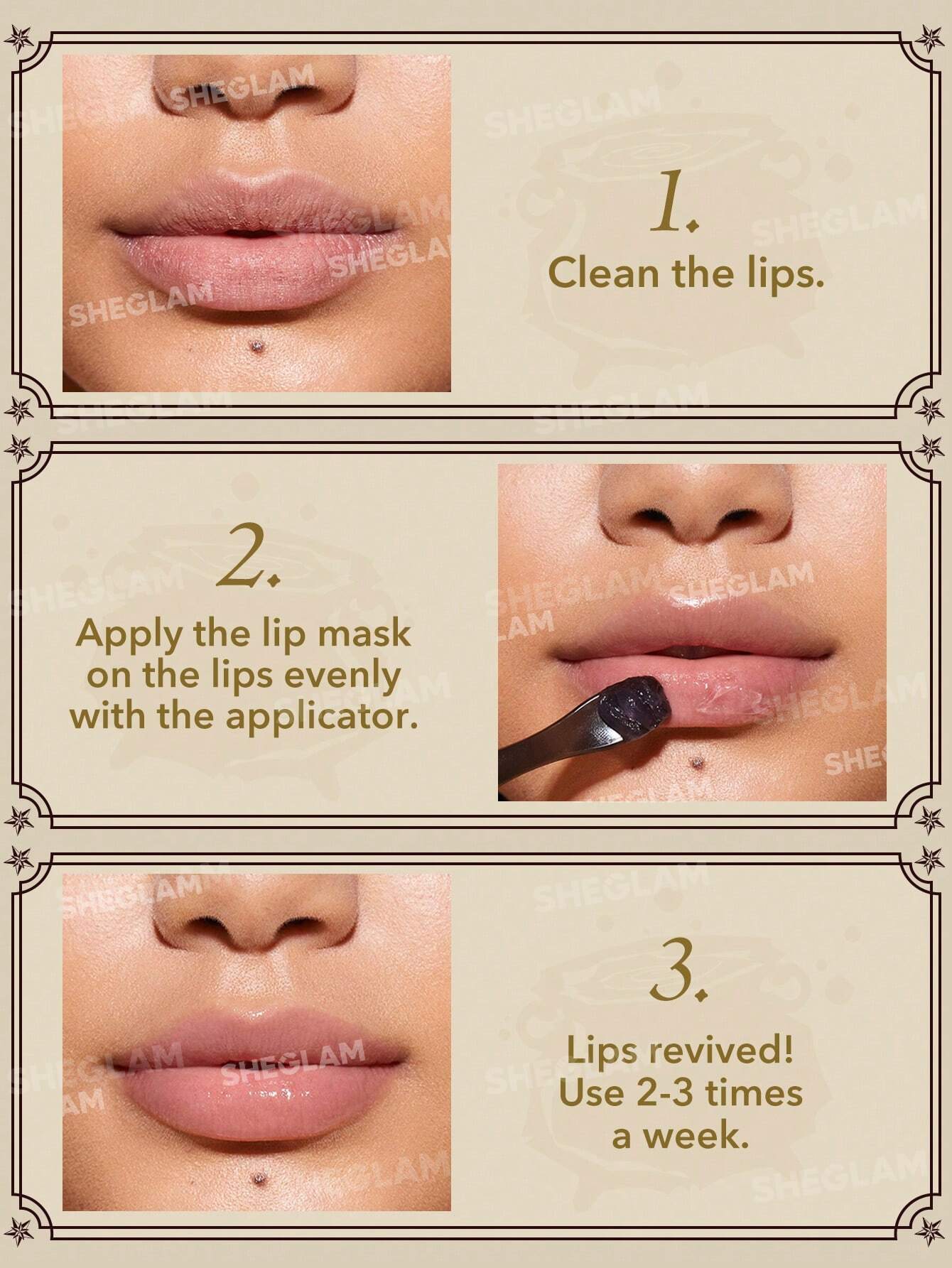 SHEGLAM

1.
Clean the lips.

2.
Apply the lip mask on the lips evenly with the applicator.

3.
Lips revived! Use 2-3 times a week.